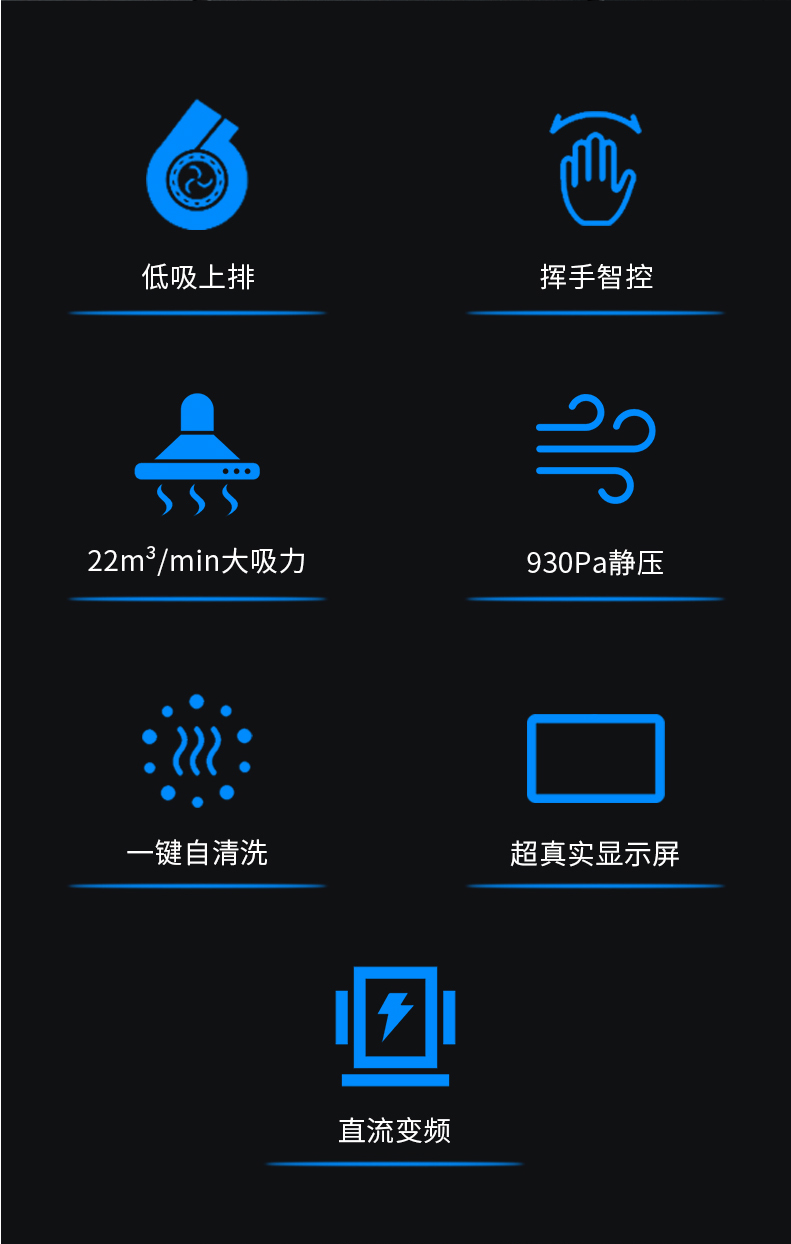 低吸上排

挥手智控

$22m^3$/min大吸力

930Pa静压

一键自清洗

超真实显示屏

直流变频